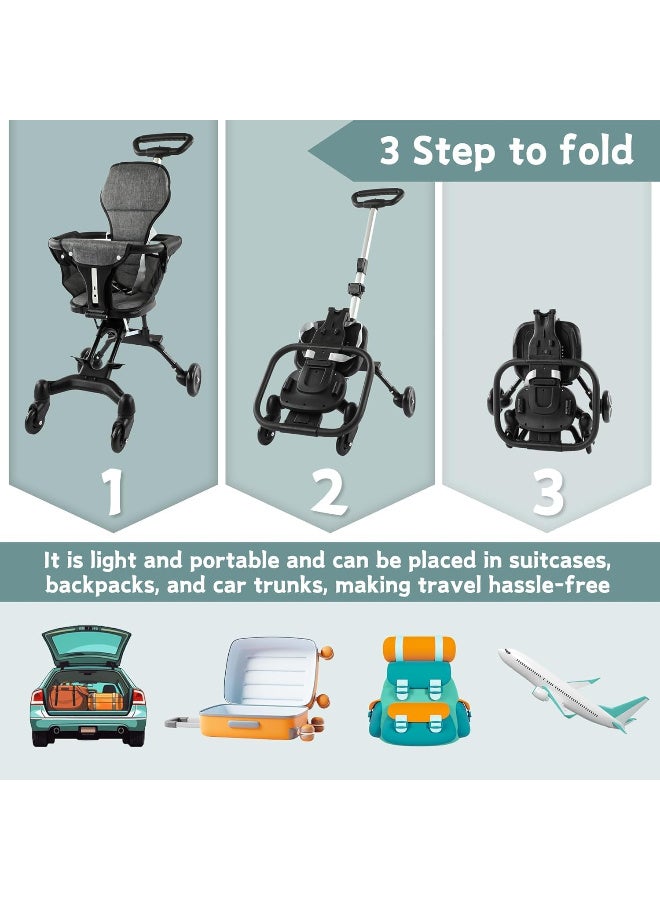 3 Step to fold

1

2

3

It is light and portable and can be placed in suitcases, backpacks, and car trunks, making travel hassle-free